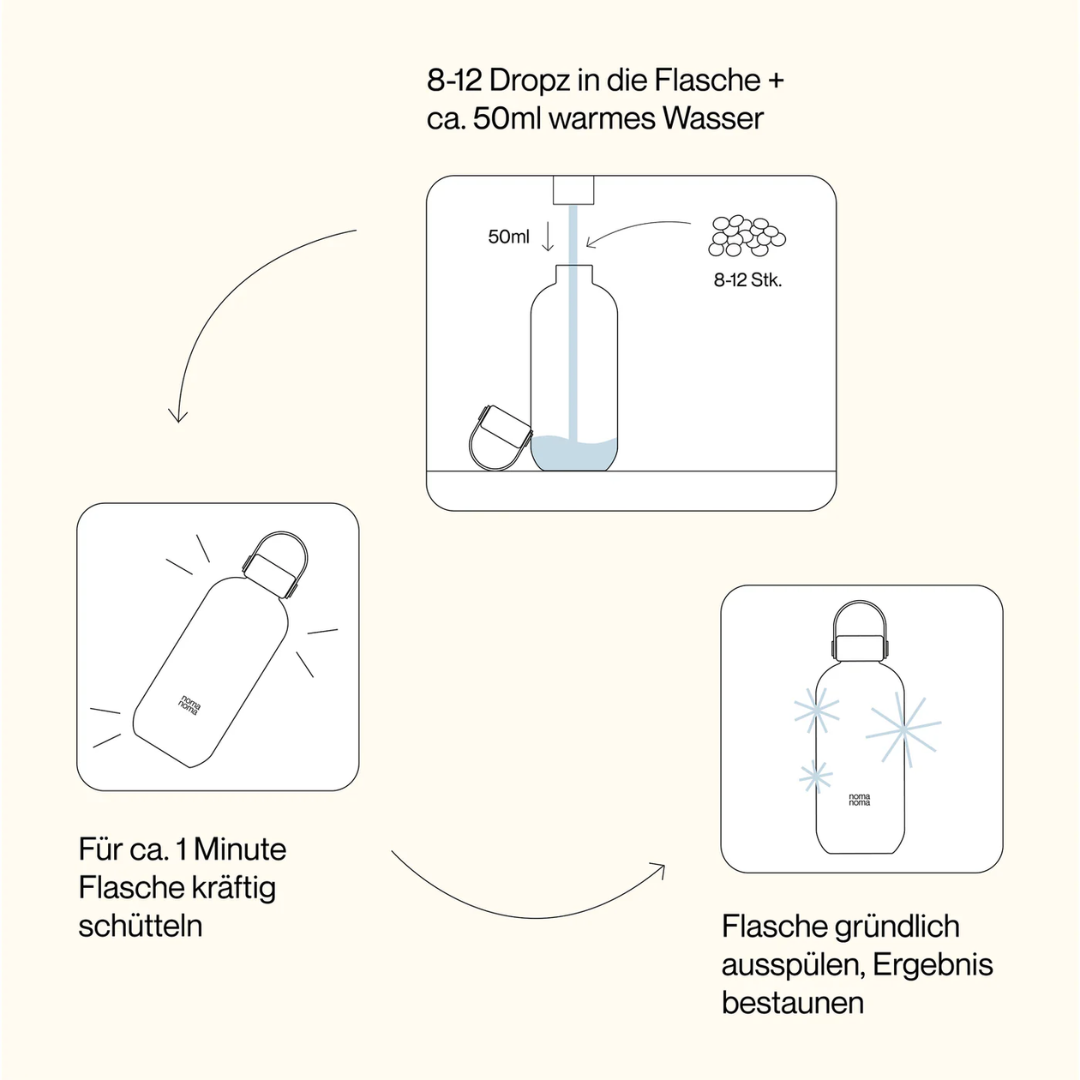 8-12 Dropz in die Flasche + ca. 50ml warmes Wasser

50ml

8-12 Stk.

noma noma

Für ca. 1 Minute Flasche kräftig schütteln

noma noma

Flasche gründlich ausspülen, Ergebnis bestaunen